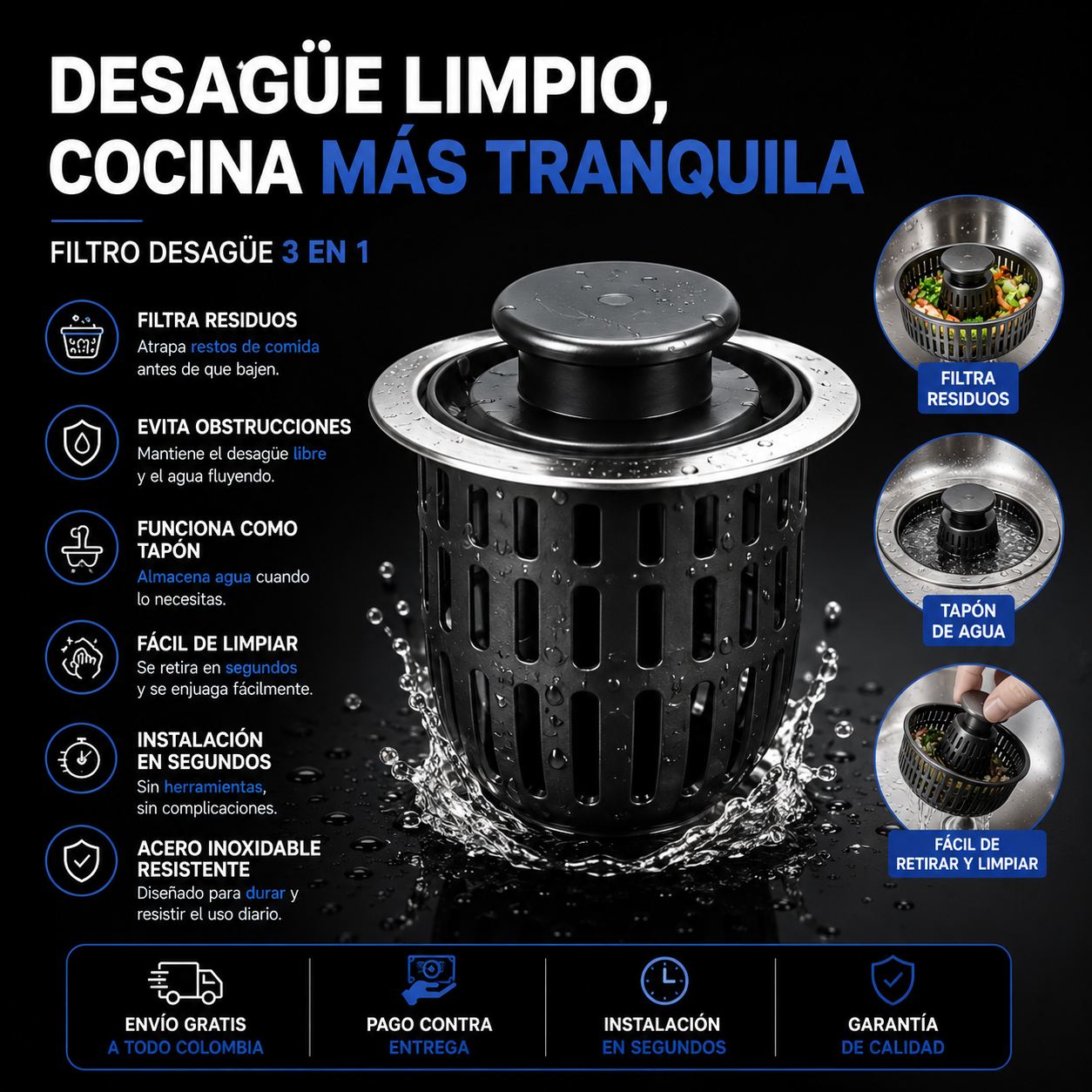 DESAGÜE LIMPIO, COCINA MÁS TRANQUILA

FILTRO DESAGÜE 3 EN 1

FILTRA RESIDUOS
Atrapa restos de comida antes de que bajen.

EVITA OBSTRUCCIONES
Mantiene el desagüe libre y el agua fluyendo.

FUNCIONA COMO TAPÓN
Almacena agua cuando lo necesitas.

FÁCIL DE LIMPIAR
Se retira en segundos y se enjuaga fácilmente.

INSTALACIÓN EN SEGUNDOS
Sin herramientas, sin complicaciones.

ACERO INOXIDABLE RESISTENTE
Diseñado para durar y resistir el uso diario.

FILTRA RESIDUOS

TAPÓN DE AGUA

FÁCIL DE RETIRAR Y LIMPIAR

ENVÍO GRATIS
A TODO COLOMBIA

PAGO CONTRA ENTREGA

INSTALACIÓN EN SEGUNDOS

GARANTÍA DE CALIDAD